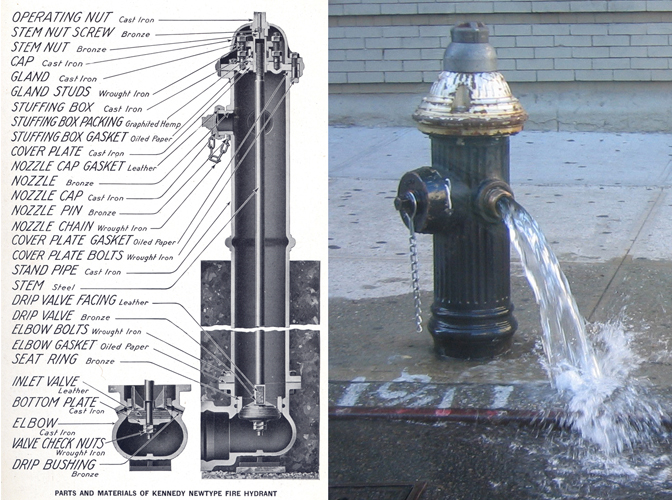 OPERATING NUT Cast Iron
STEM NUT SCREW Bronze
STEM NUT Bronze
CAP Cast Iron
GLAND Cast Iron
GLAND STUDS Wrought Iron
STUFFING BOX Cast Iron
STUFFING BOX PACKING Graphited Hemp
STUFFING BOX GASKET Oiled Paper
COVER PLATE Cast Iron
NOZZLE CAP GASKET Leather
NOZZLE Bronze
NOZZLE CAP Cast Iron
NOZZLE PIN Bronze
NOZZLE CHAIN Wrought Iron
COVER PLATE GASKET Oiled Paper
COVER PLATE BOLTS Wrought Iron
STAND PIPE Cast Iron
STEM Steel
DRIP VALVE FACING Leather
DRIP VALVE Bronze
ELBOW BOLTS Wrought Iron
ELBOW GASKET Oiled Paper
SEAT RING Bronze
INLET VALVE Leather
BOTTOM PLATE Cast Iron
ELBOW Cast Iron
VALVE CHECK NUTS Wrought Iron
DRIP BUSHING Bronze

PARTS AND MATERIALS OF KENNEDY NEWTYPE FIRE HYDRANT