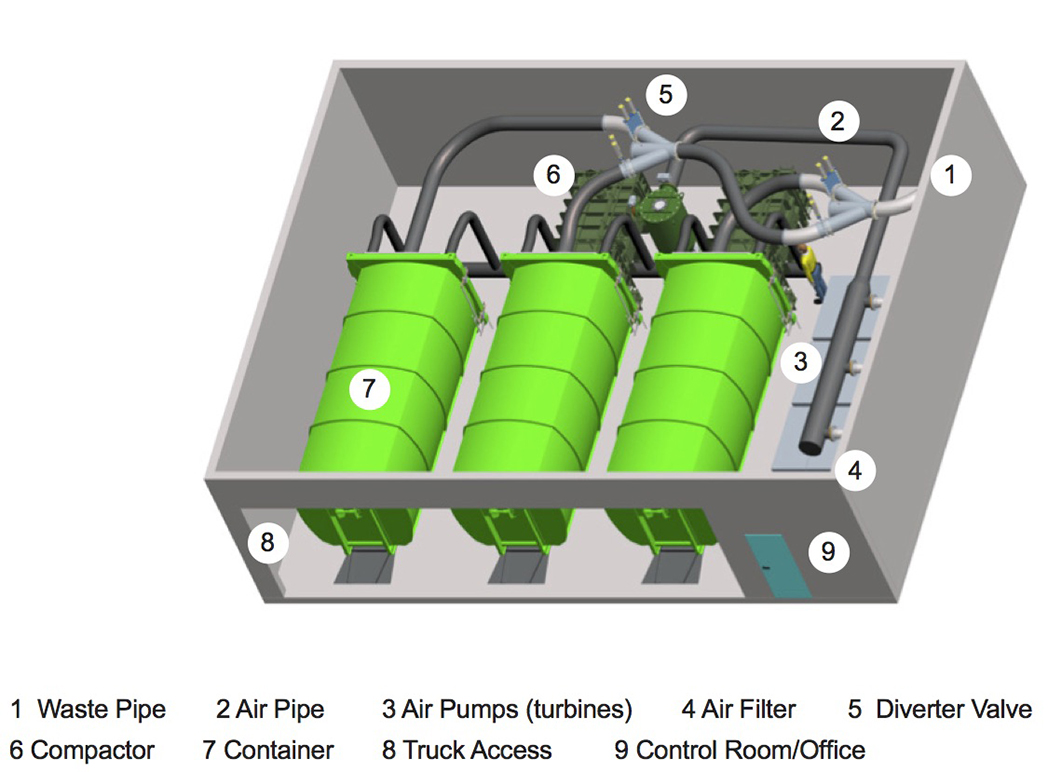 5
2
6
1
3
7
4
8
9

1 Waste Pipe 2 Air Pipe 3 Air Pumps (turbines) 4 Air Filter 5 Diverter Valve
6 Compactor 7 Container 8 Truck Access 9 Control Room/Office