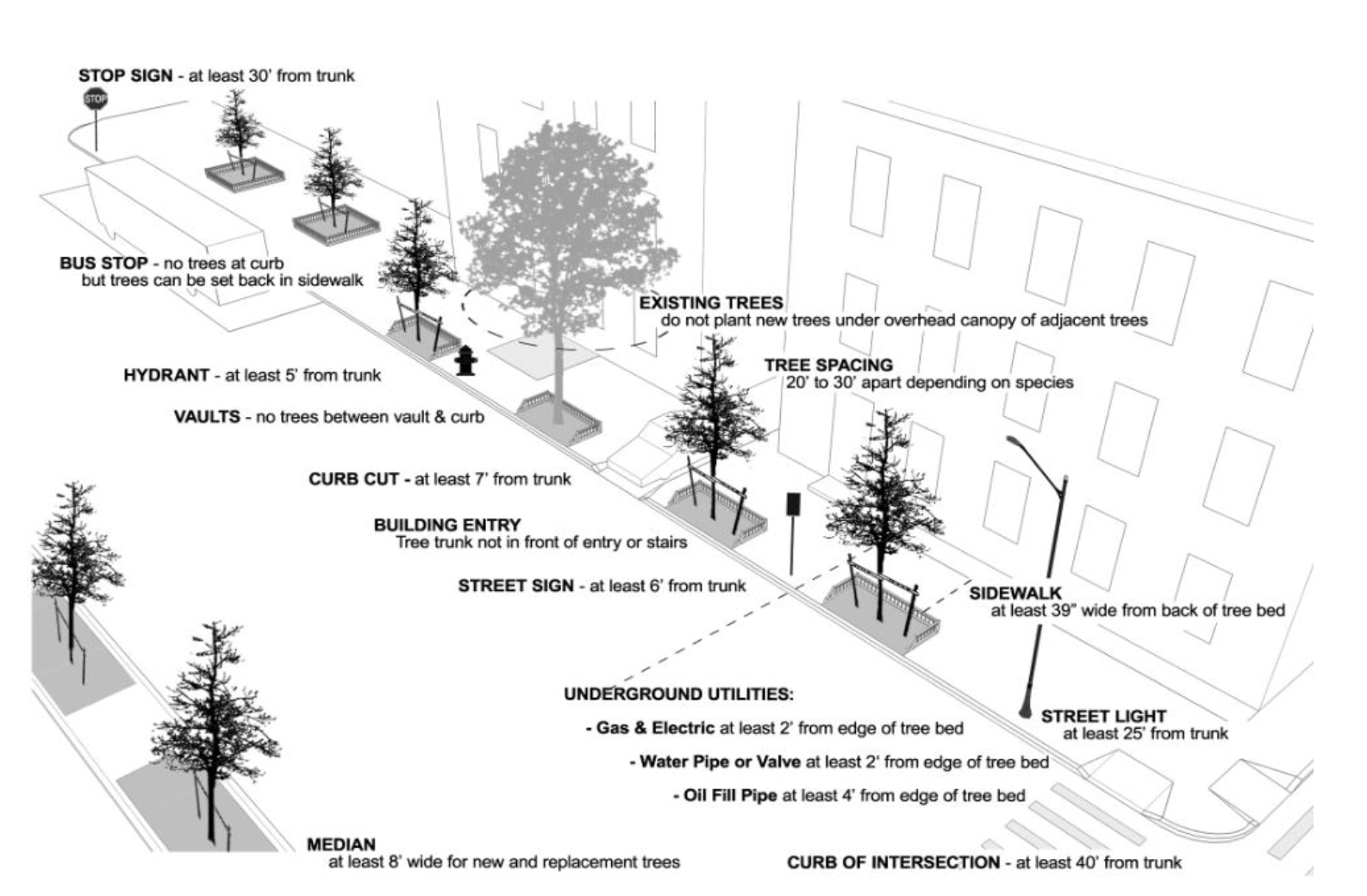 STOP SIGN - at least 30' from trunk

STOP

BUS STOP - no trees at curb but trees can be set back in sidewalk

EXISTING TREES do not plant new trees under overhead canopy of adjacent trees

HYDRANT - at least 5' from trunk

TREE SPACING 20' to 30' apart depending on species

VAULTS - no trees between vault & curb

CURB CUT - at least 7' from trunk

BUILDING ENTRY Tree trunk not in front of entry or stairs

STREET SIGN - at least 6' from trunk

SIDEWALK at least 39" wide from back of tree bed

UNDERGROUND UTILITIES:

- Gas & Electric at least 2' from edge of tree bed

- Water Pipe or Valve at least 2' from edge of tree bed

- Oil Fill Pipe at least 4' from edge of tree bed

STREET LIGHT at least 25' from trunk

MEDIAN at least 8' wide for new and replacement trees

CURB OF INTERSECTION - at least 40' from trunk